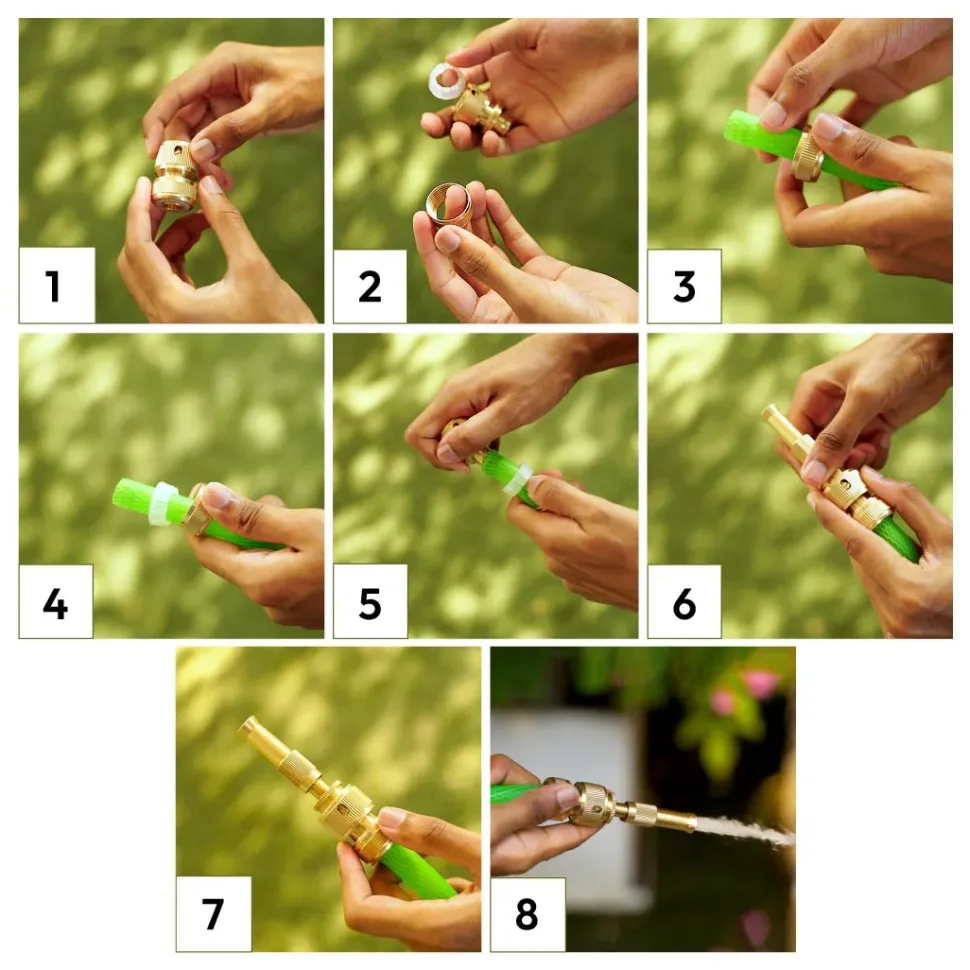 1

2

3

4

5

6

7

8